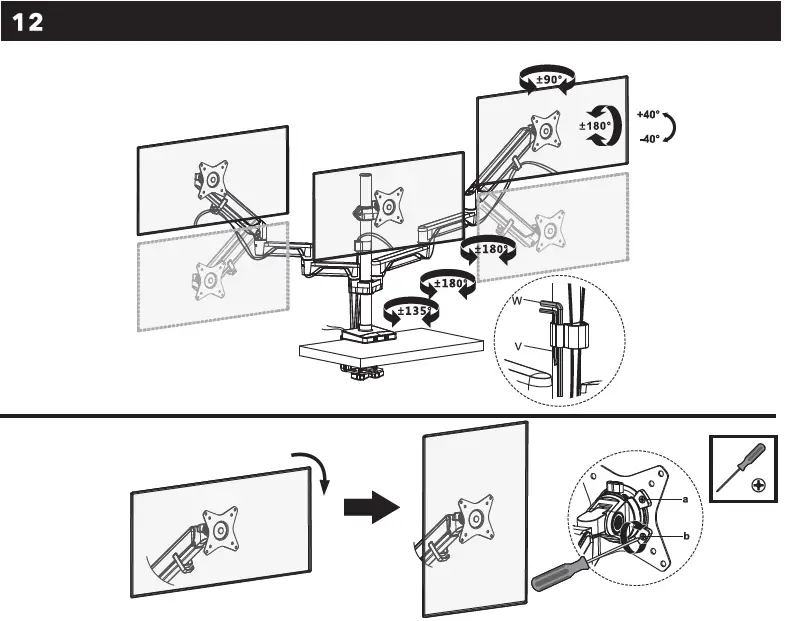 12

±90°

±180°

+40°

-40°

±180°

±180°

±135°

W

V

a

b