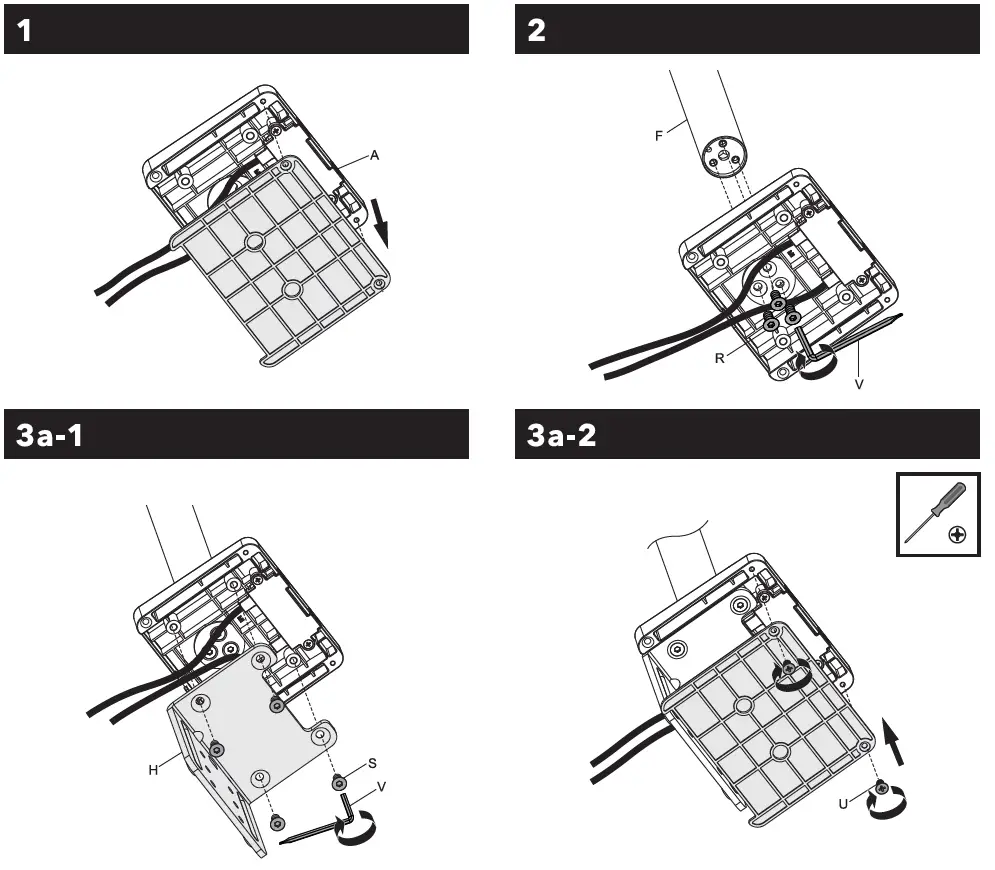 1

A

2

F

R

V

3a-1

H

S

V

3a-2

U