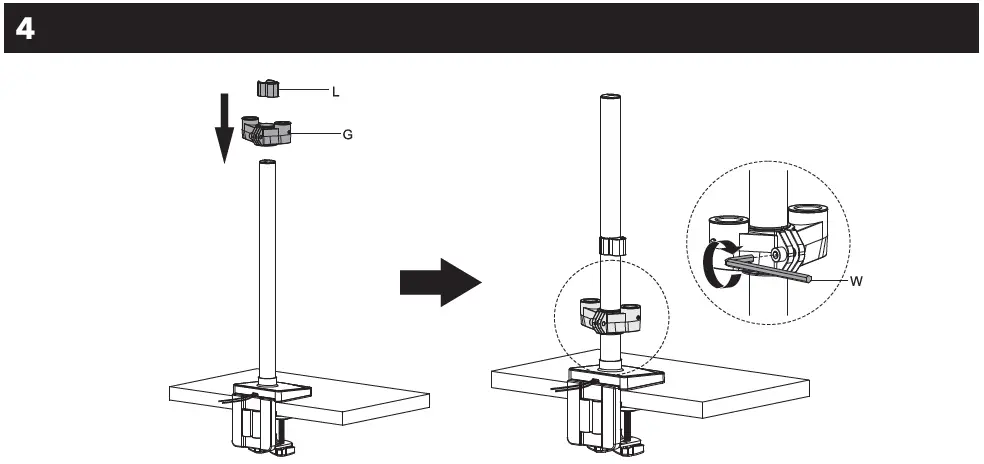 4

L
G
W