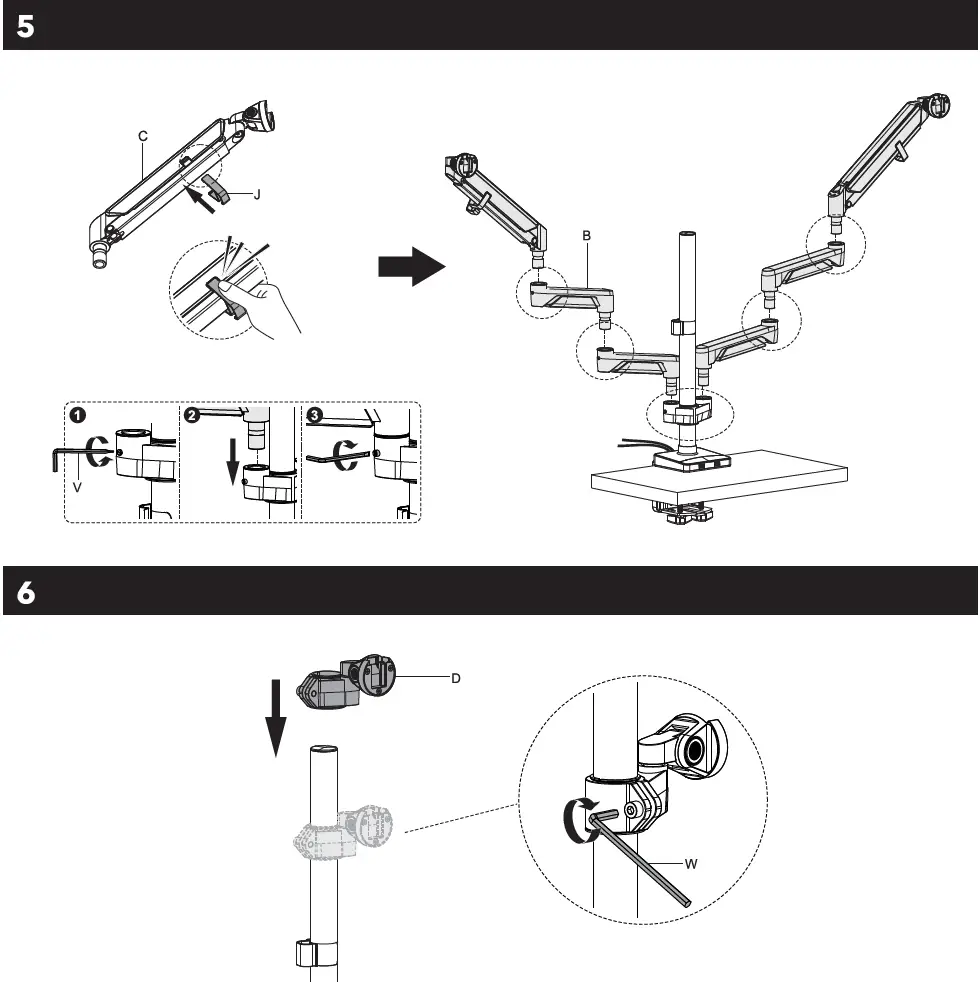 5

C

J

B

1

2

3

V

6

D

W