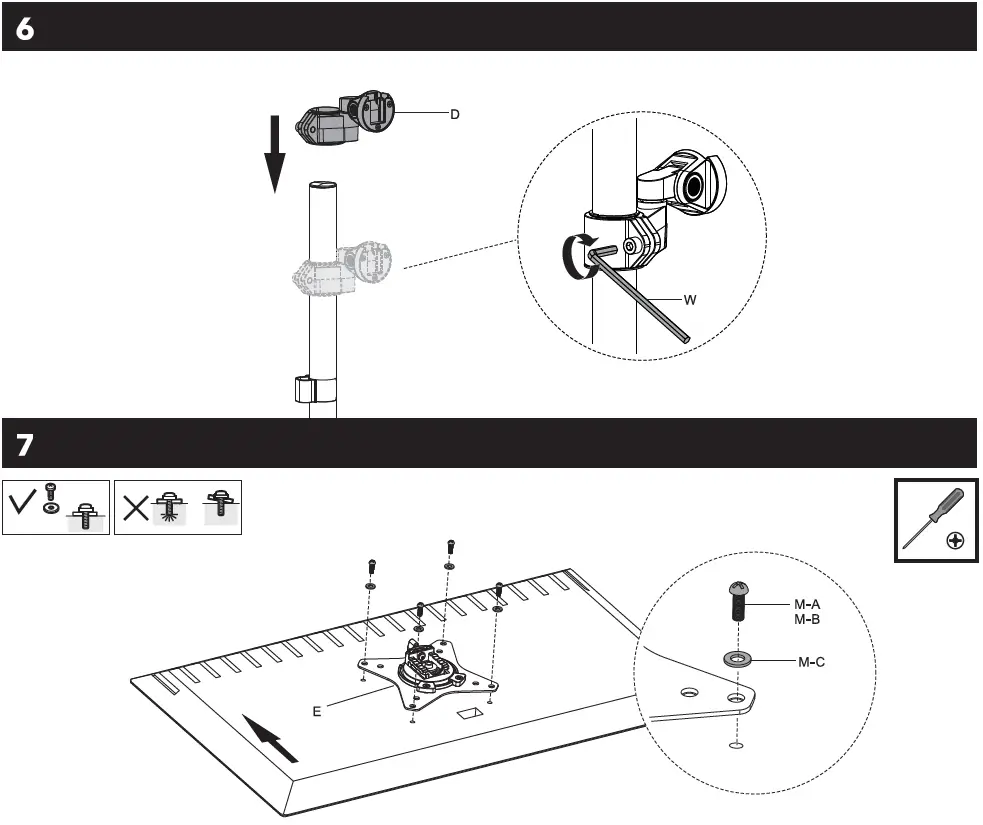 6

D

W

7

M-A
M-B

M-C

E