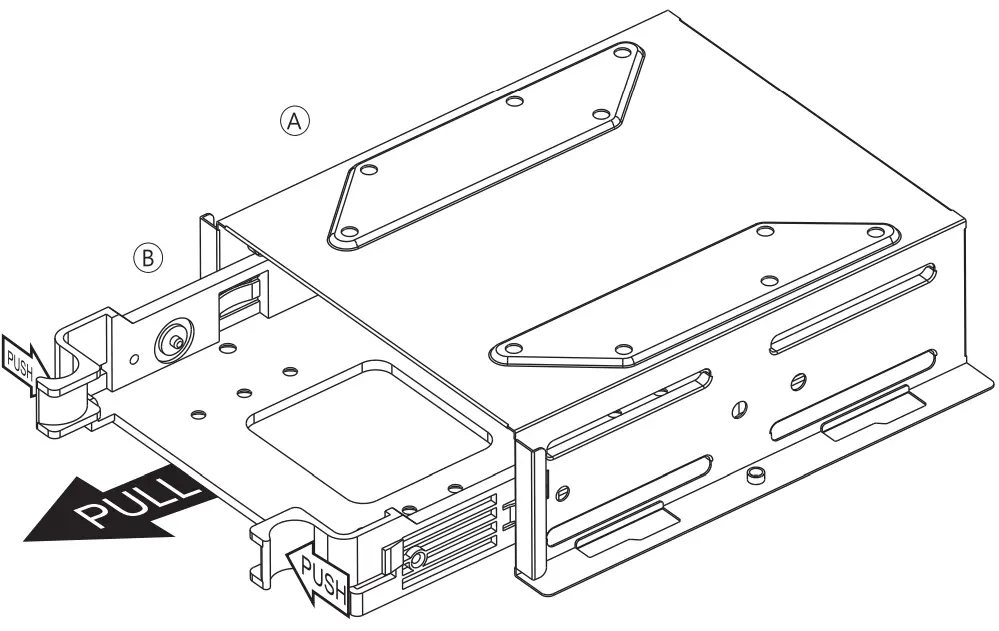 A
B
PUSH
PULL
PUSH