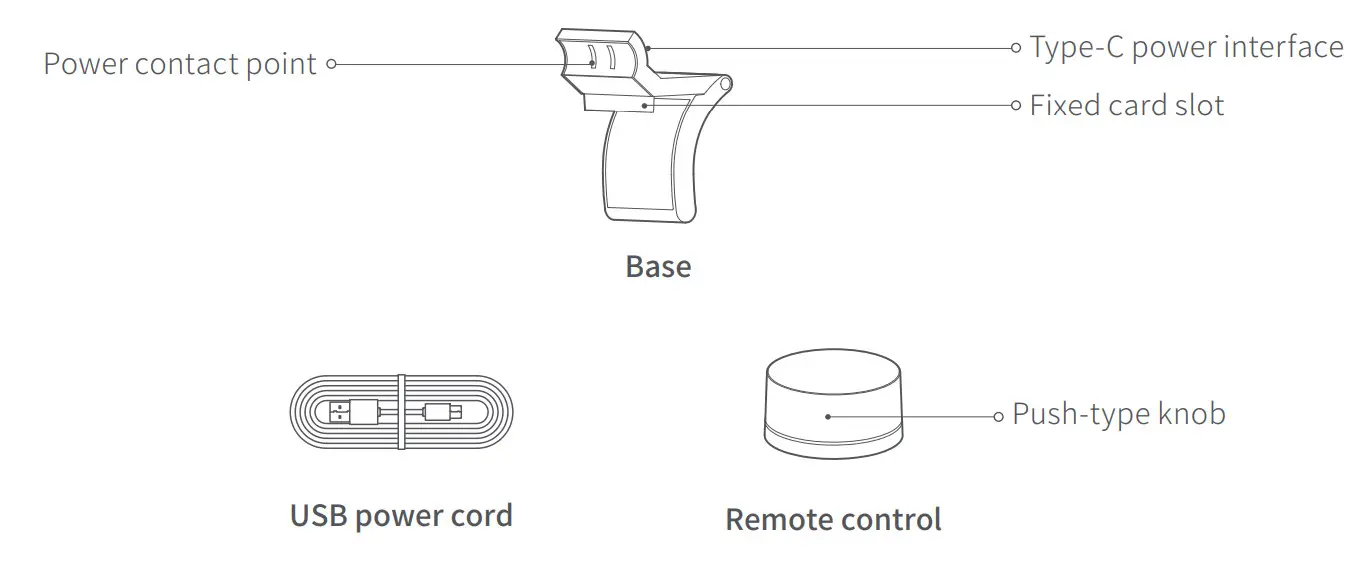 Power contact point
Type-C power interface
Fixed card slot
Base

USB power cord

Push-type knob
Remote control