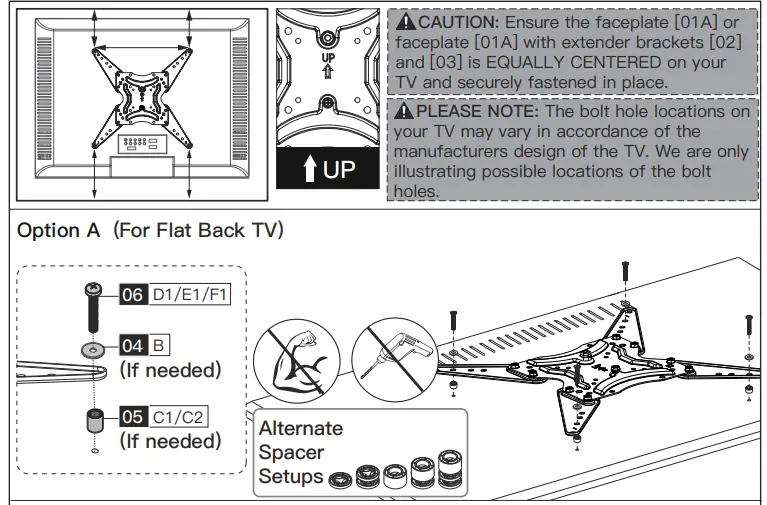 UP

UP

CAUTION: Ensure the faceplate [01A] or faceplate [01A] with extender brackets [02] and [03] is EQUALLY CENTERED on your TV and securely fastened in place.

PLEASE NOTE: The bolt hole locations on your TV may vary in accordance of the manufacturers design of the TV. We are only illustrating possible locations of the bolt holes.

Option A (For Flat Back TV)

06 D1/E1/F1

04 B
(If needed)

05 C1/C2
(If needed)

Alternate Spacer Setups