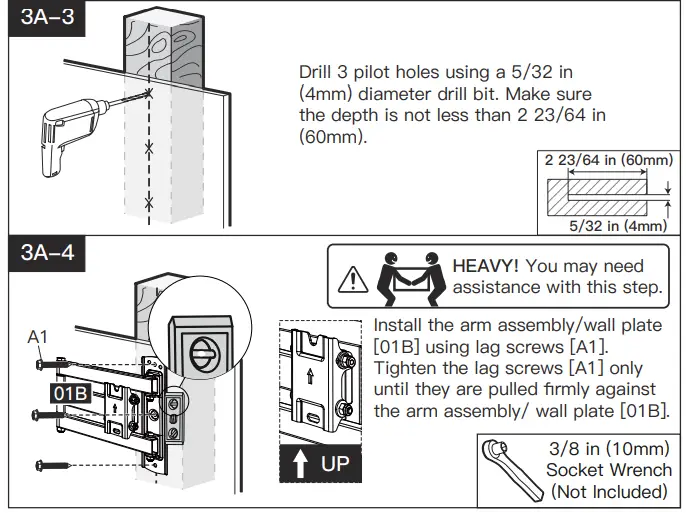 3A–3

Drill 3 pilot holes using a 5/32 in (4mm) diameter drill bit. Make sure the depth is not less than 2 23/64 in (60mm).

2 23/64 in (60mm)

5/32 in (4mm)

3A–4

HEAVY! You may need assistance with this step.

A1

01B

UP

Install the arm assembly/wall plate [01B] using lag screws [A1]. Tighten the lag screws [A1] only until they are pulled firmly against the arm assembly/ wall plate [01B].

3/8 in (10mm) Socket Wrench (Not Included)