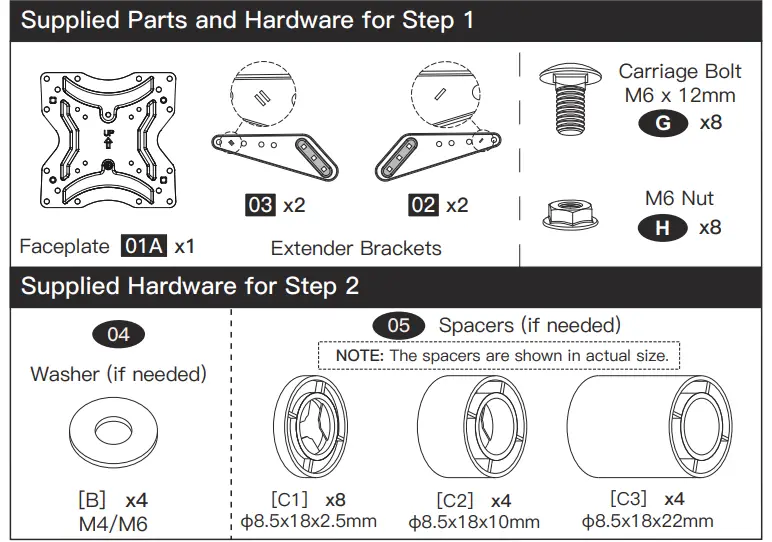 Supplied Parts and Hardware for Step 1

UP

03 x2

02 x2

Faceplate 01A x1

Extender Brackets

Carriage Bolt M6 x 12mm

G x8

M6 Nut

H x8

Supplied Hardware for Step 2

04

Washer (if needed)

[B] x4
M4/M6

05 Spacers (if needed)

NOTE: The spacers are shown in actual size.

[C1] x8
ϕ8.5x18x2.5mm

[C2] x4
ϕ8.5x18x10mm

[C3] x4
ϕ8.5x18x22mm