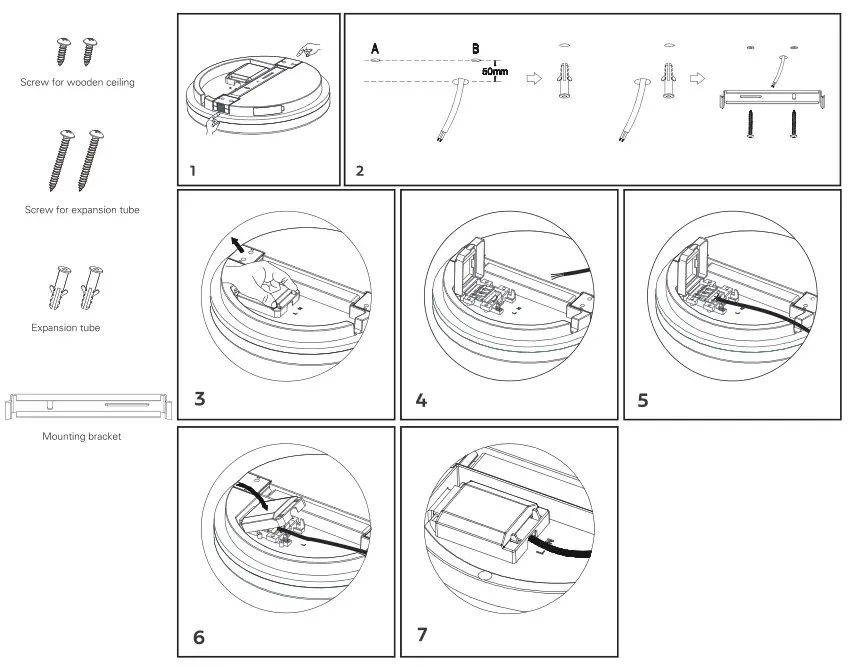 Screw for wooden ceiling

Screw for expansion tube

Expansion tube

Mounting bracket

1

A

B

60mm

2

3

4

5

6

7