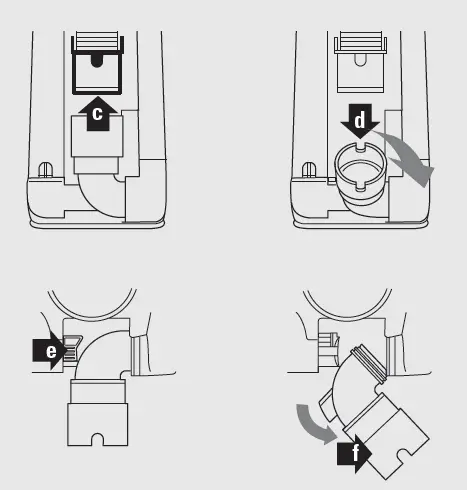 c

d

e

f