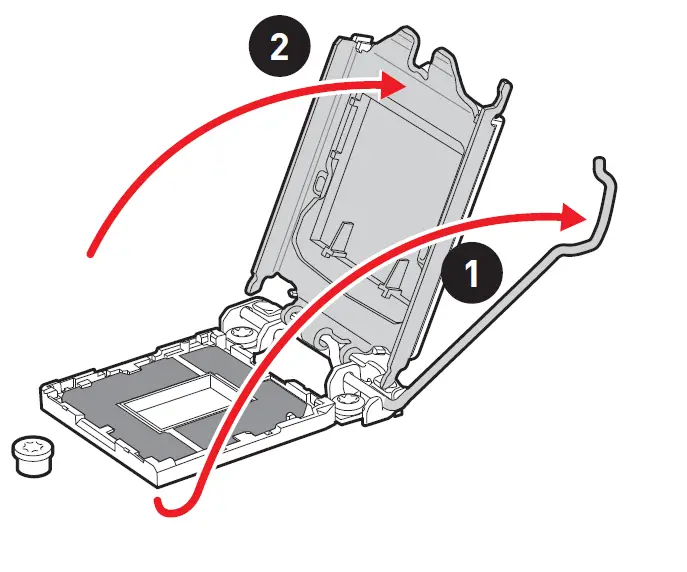 2
1