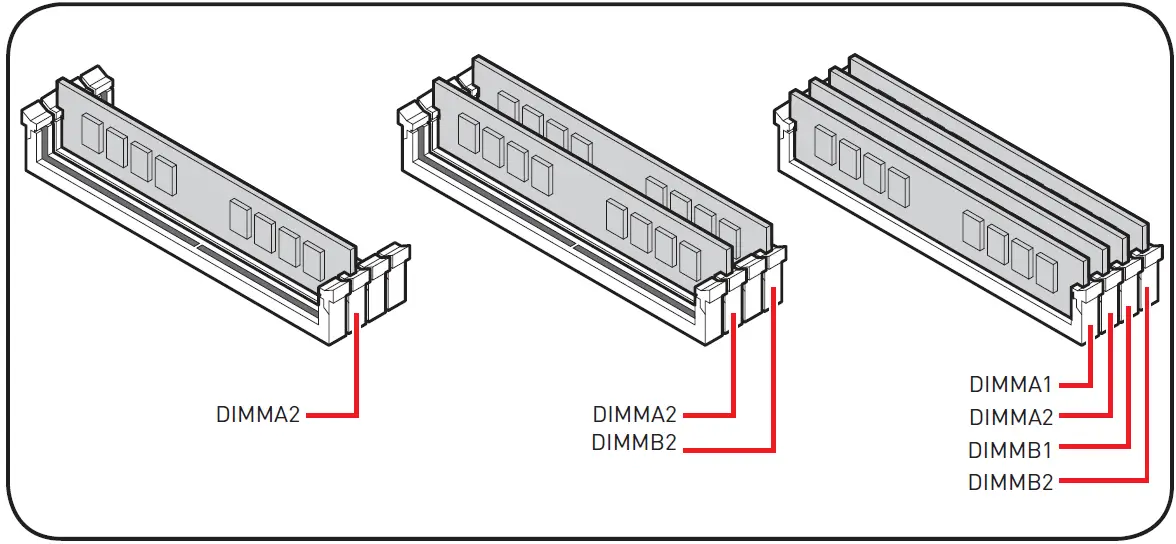 DIMMA2

DIMMA2
DIMMB2

DIMMA1
DIMMA2
DIMMB1
DIMMB2