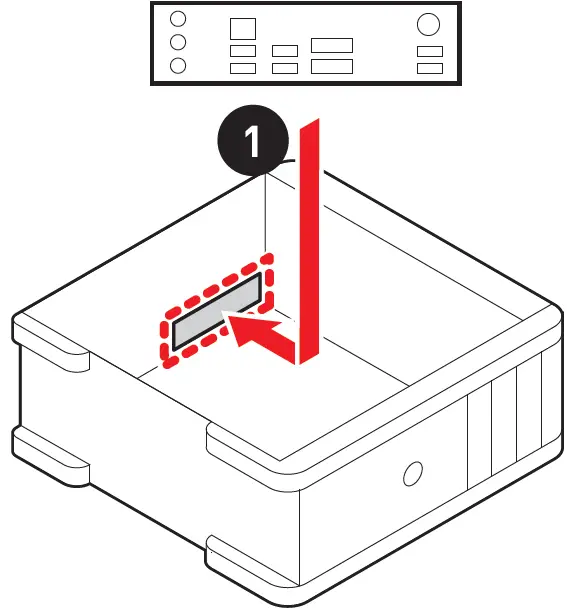 1