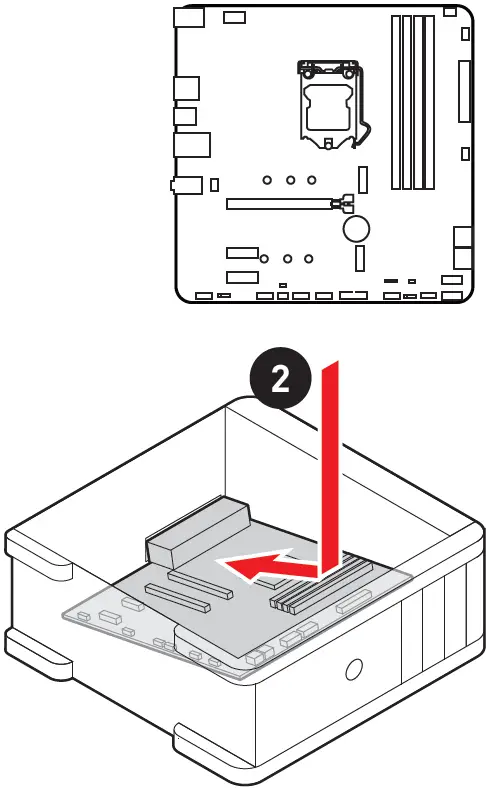 2