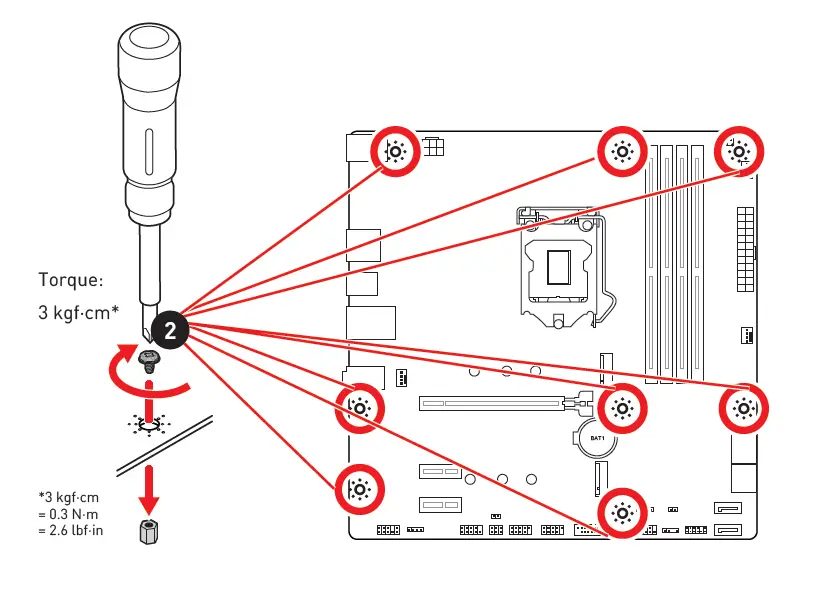 Torque:
3 kgf·cm*

2

*3 kgf·cm
= 0.3 N·m
= 2.6 lbf·in

BAT1