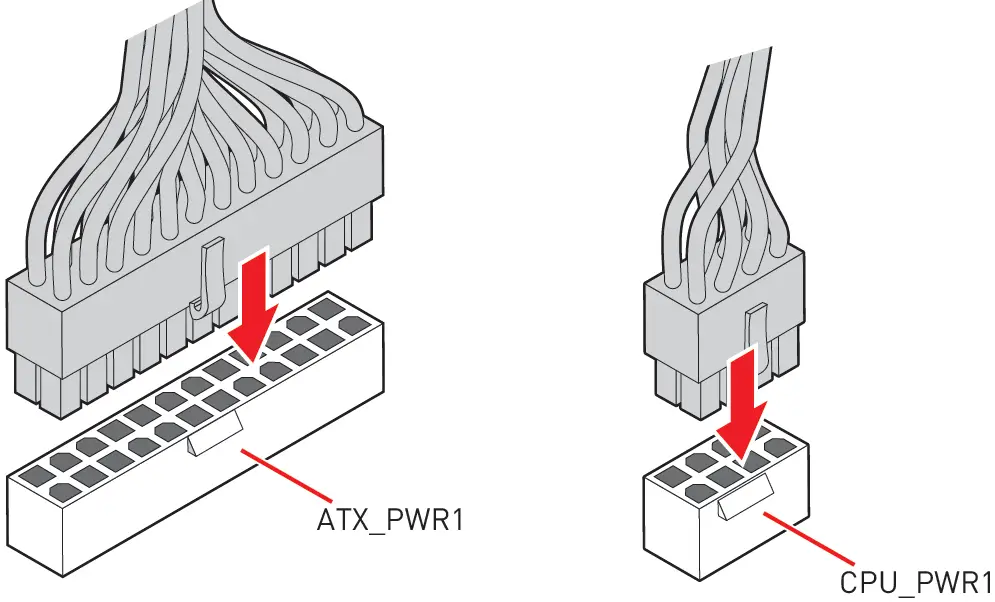 ATX_PWR1

CPU_PWR1