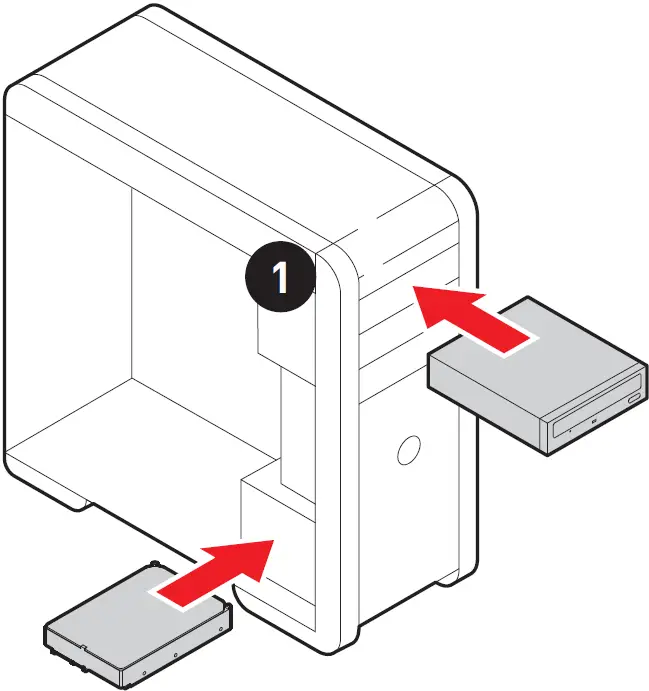 1