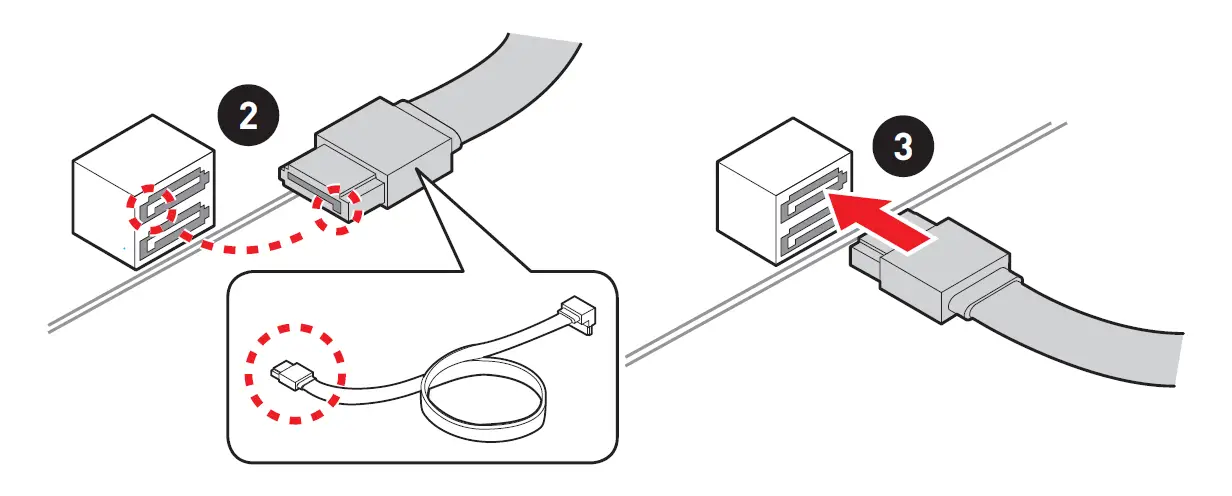 2

3