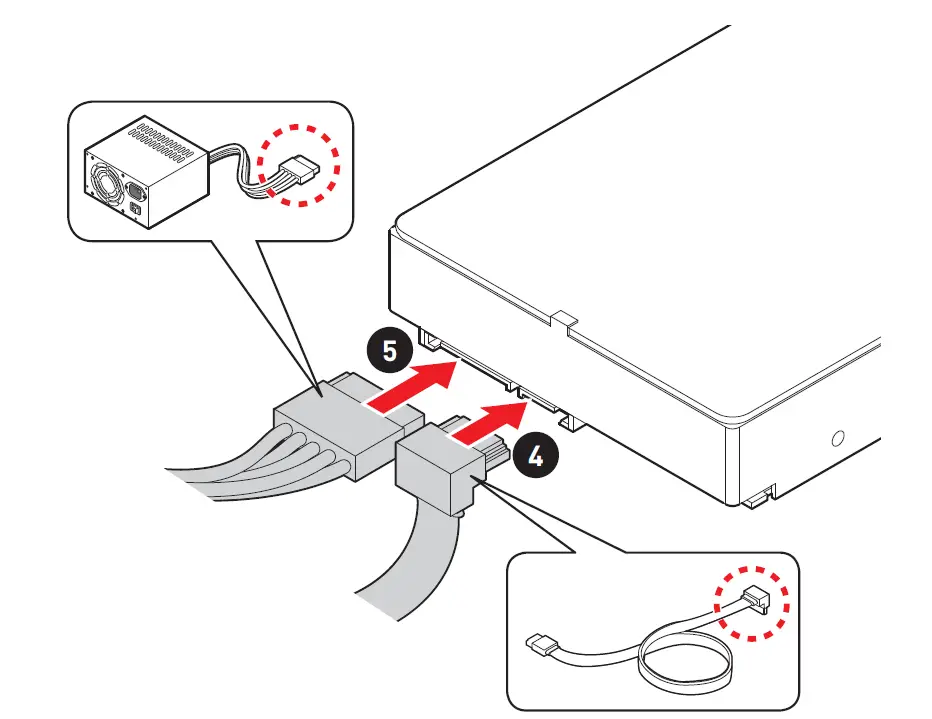 5
4