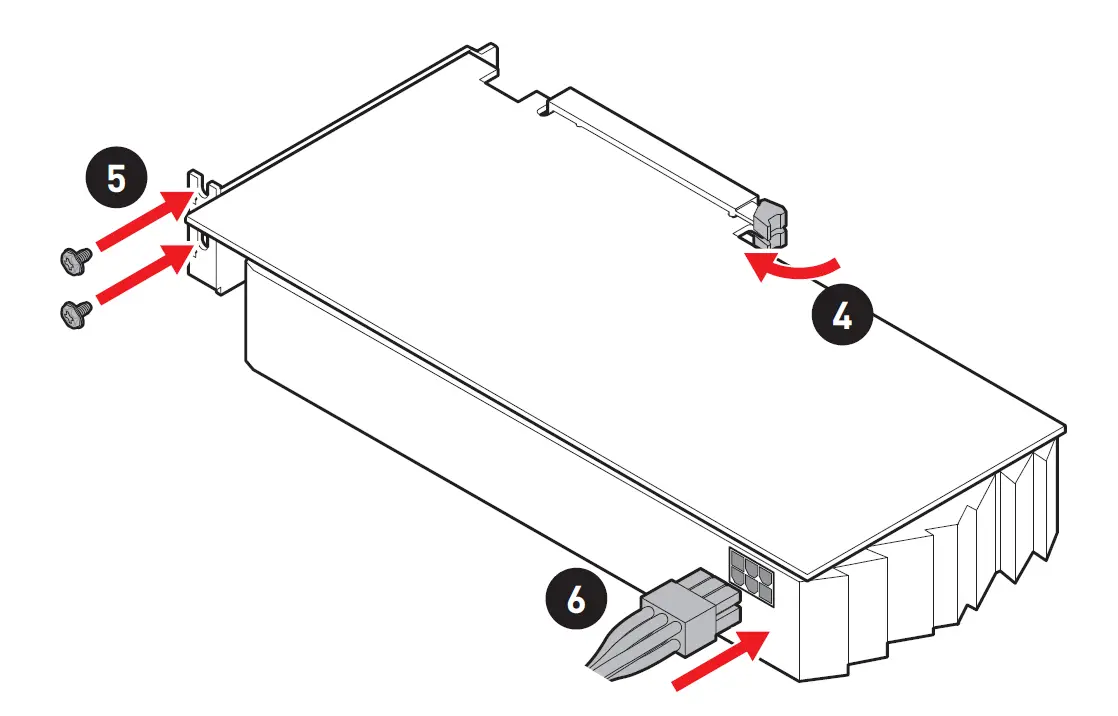 5

4

6