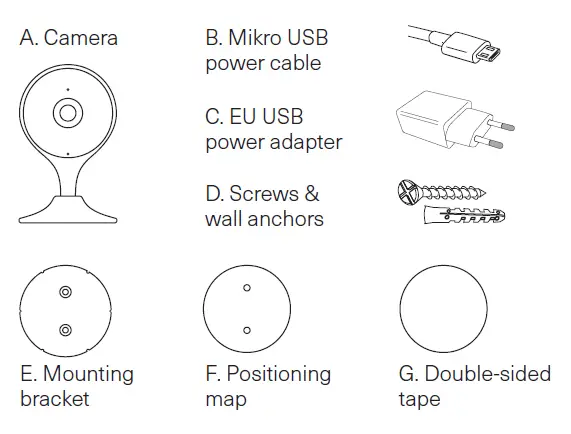 A. Camera

B. Mikro USB power cable

C. EU USB power adapter

D. Screws & wall anchors

E. Mounting bracket

F. Positioning map

G. Double-sided tape