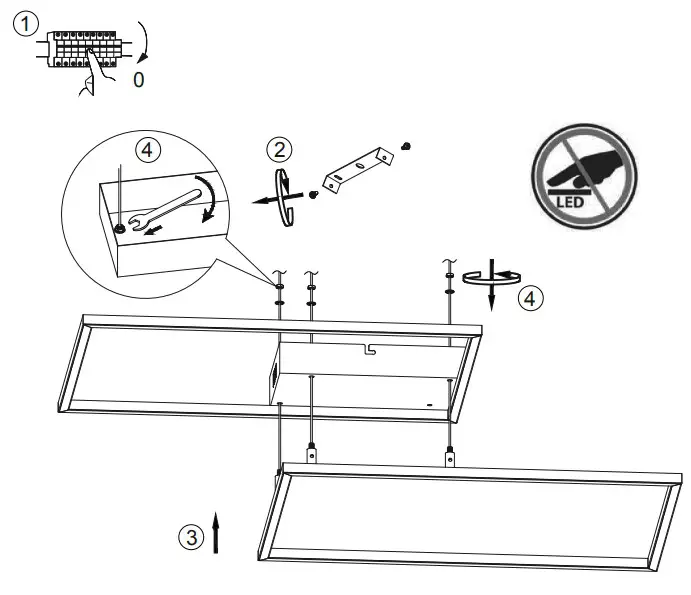 ①
0
④
②
LED
④
③