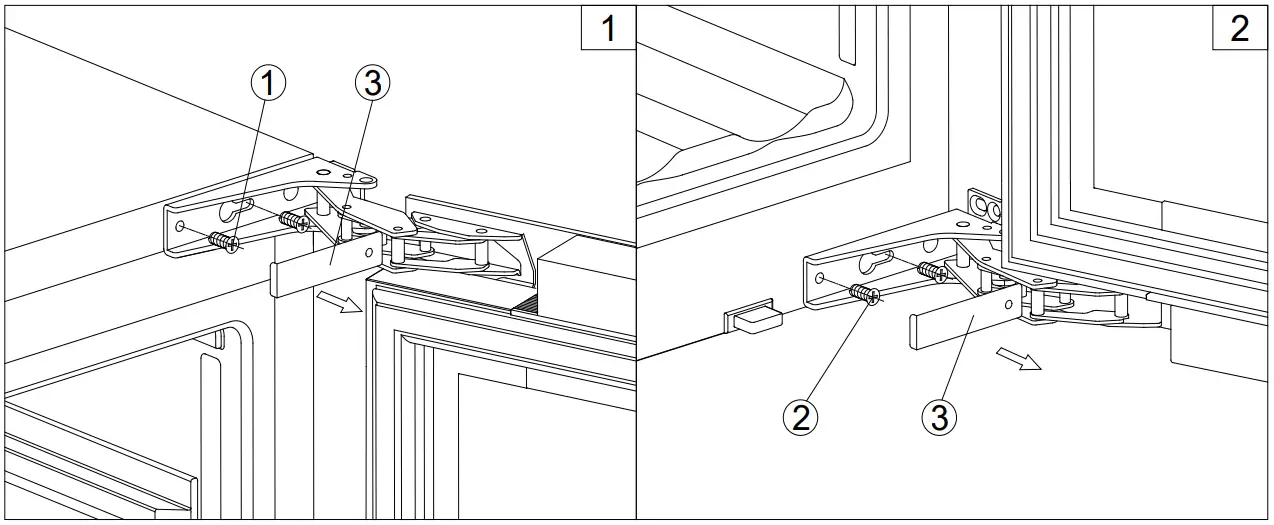 1
①
③
2
②
③