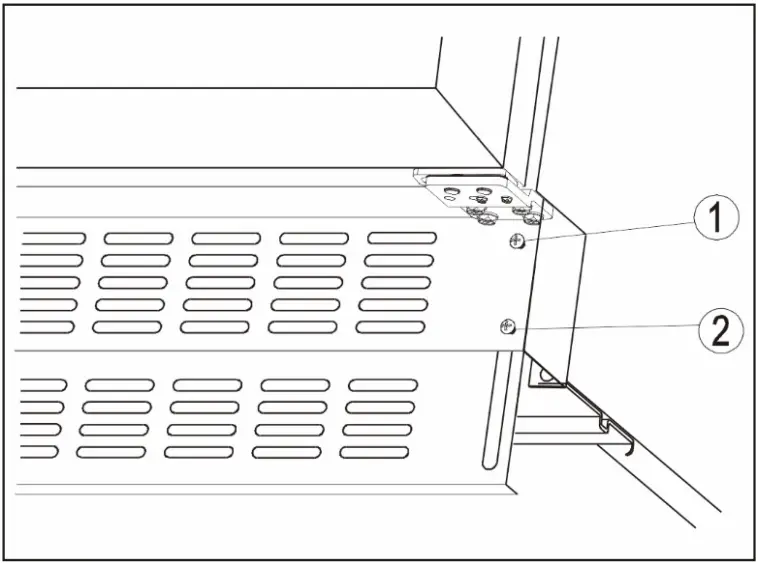 1
2