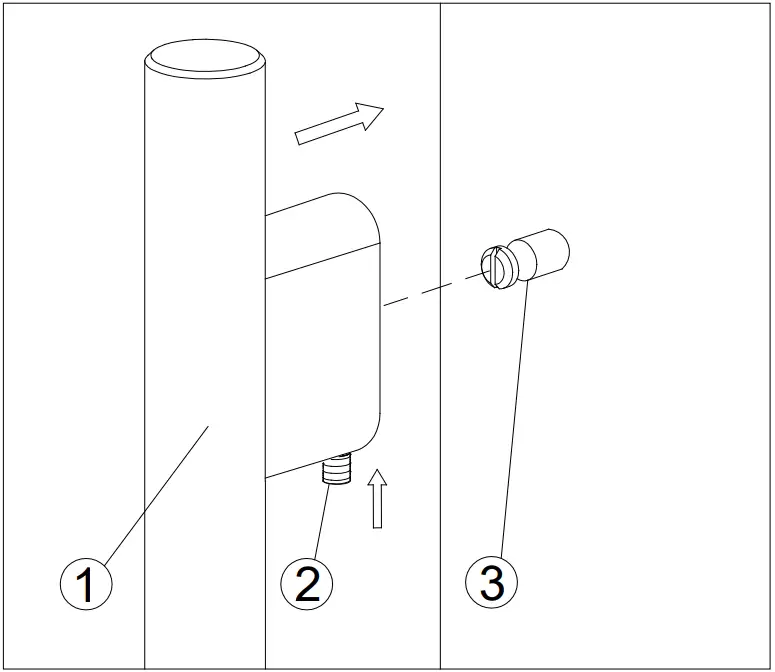 1
2
3