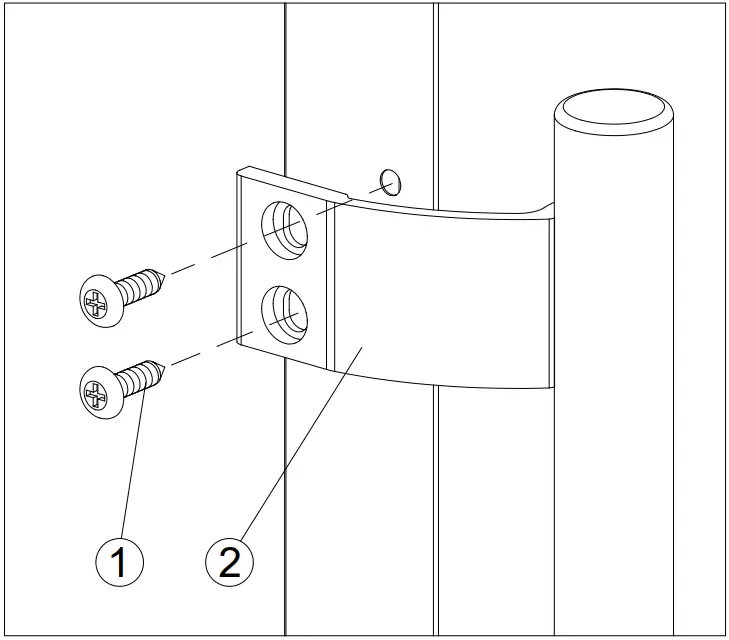 1
2