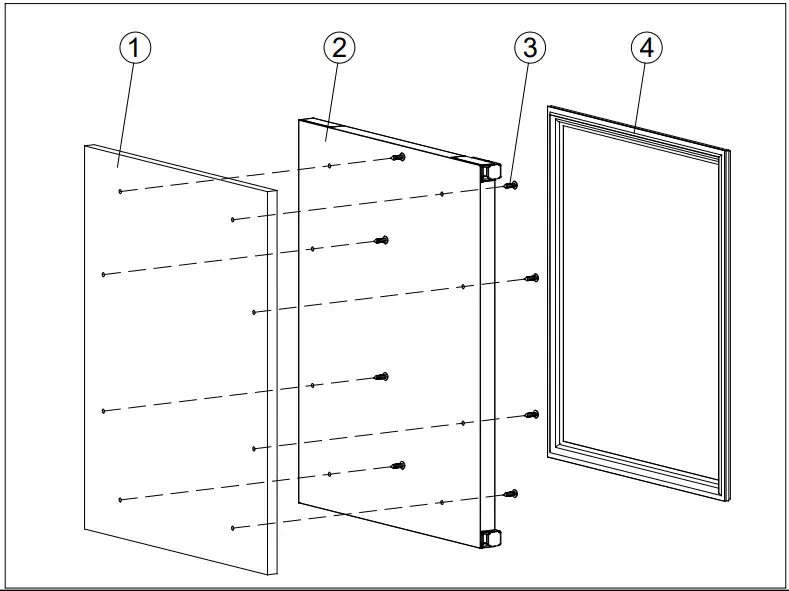 1
2
3
4