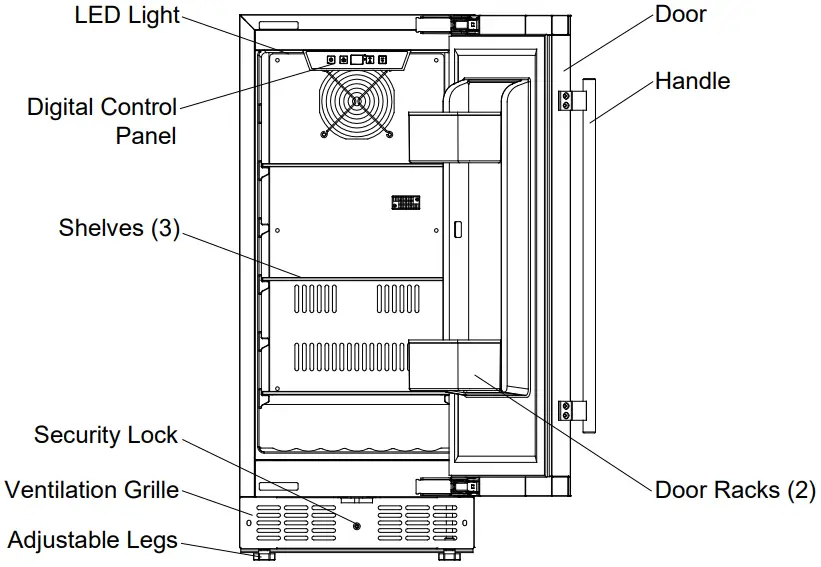 LED Light

Digital Control Panel

Shelves (3)

Security Lock

Ventilation Grille

Adjustable Legs

Door

Handle

Door Racks (2)