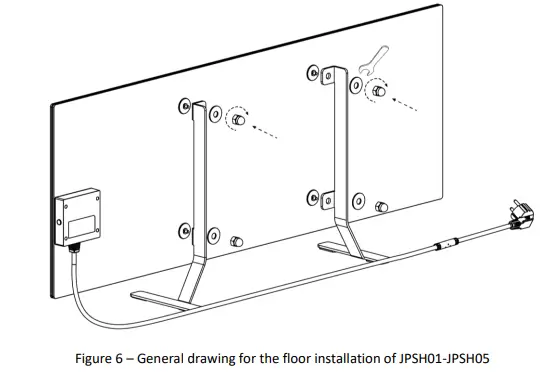 Figure 6 – General drawing for the floor installation of JPSH01-JPSH05