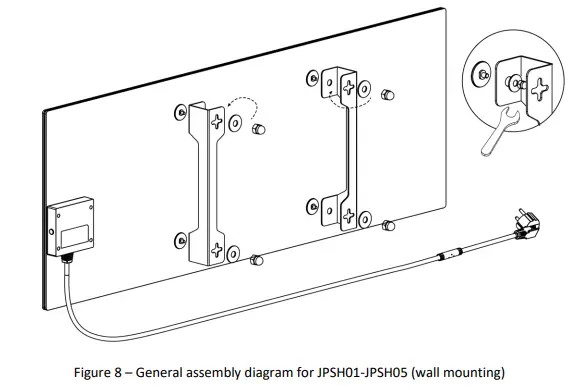 Figure 8 – General assembly diagram for JPSH01-JPSH05 (wall mounting)