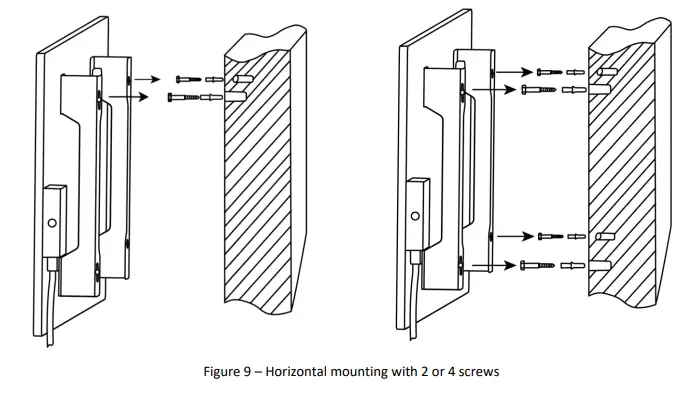 Figure 9 – Horizontal mounting with 2 or 4 screws