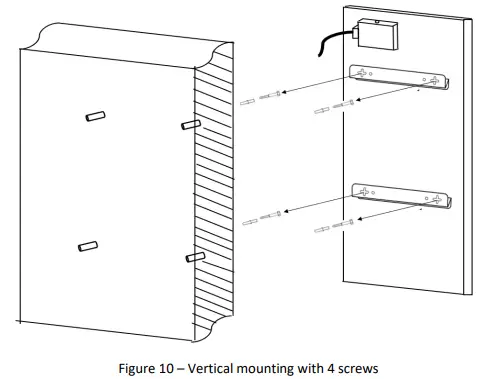 Figure 10 – Vertical mounting with 4 screws