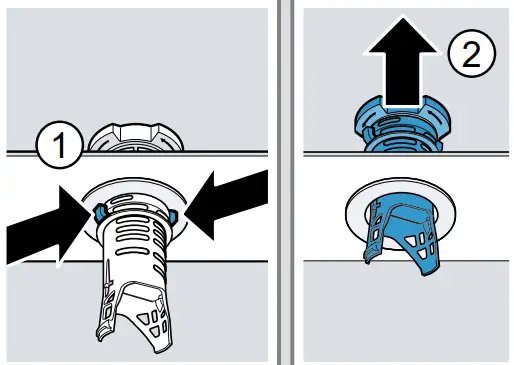 1

2