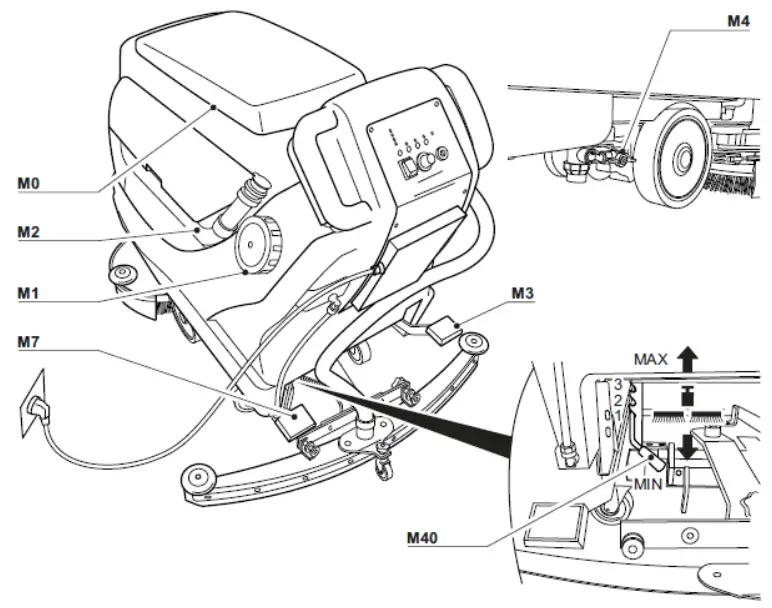 M4

M0

M2

M1

M3

M7

MAX

3
2
1
0

MIN

M40