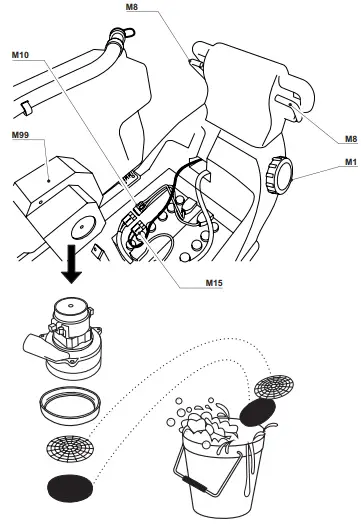 M8
M10
M99
M8
M1
M15