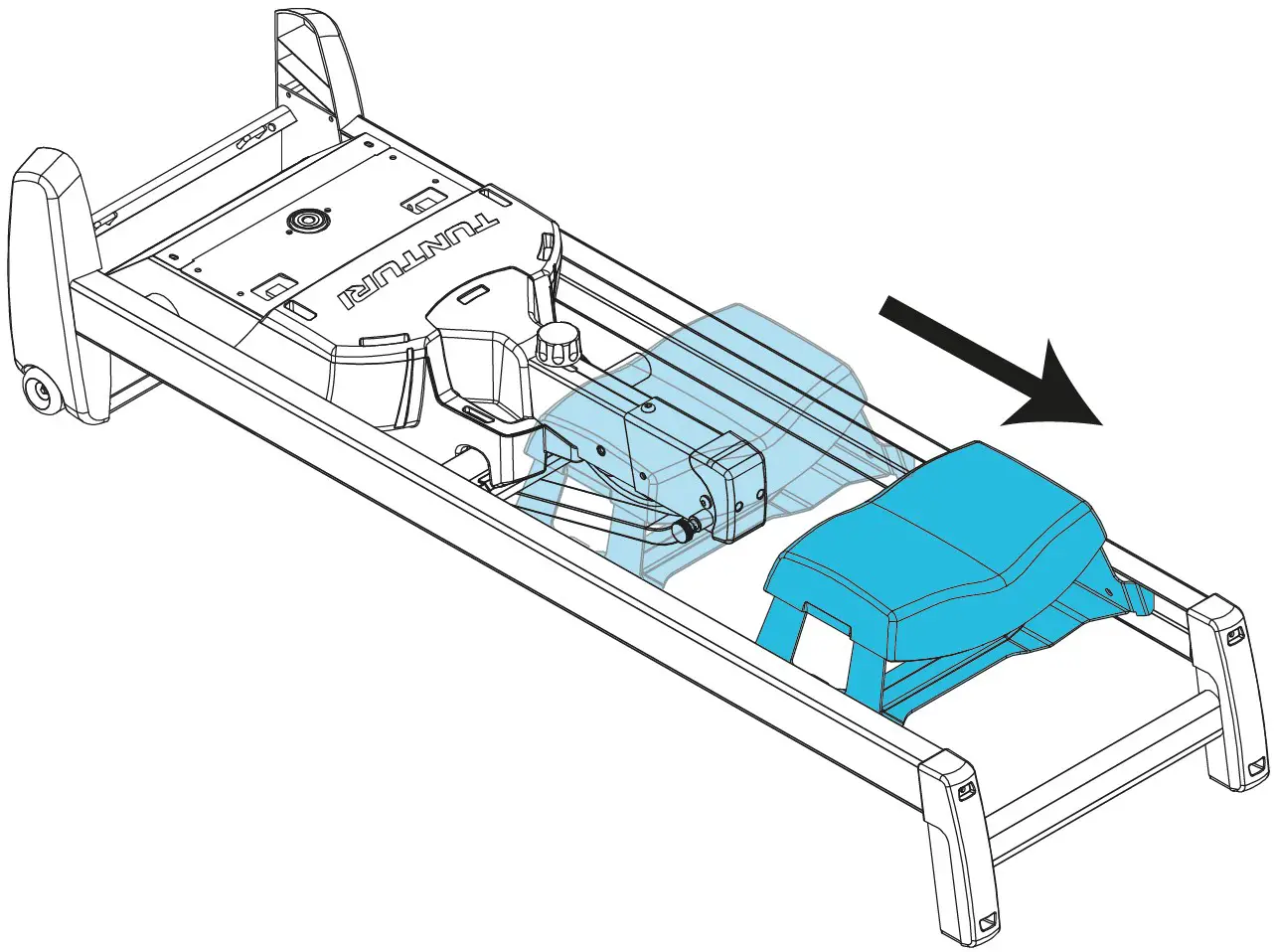 TUNTURI