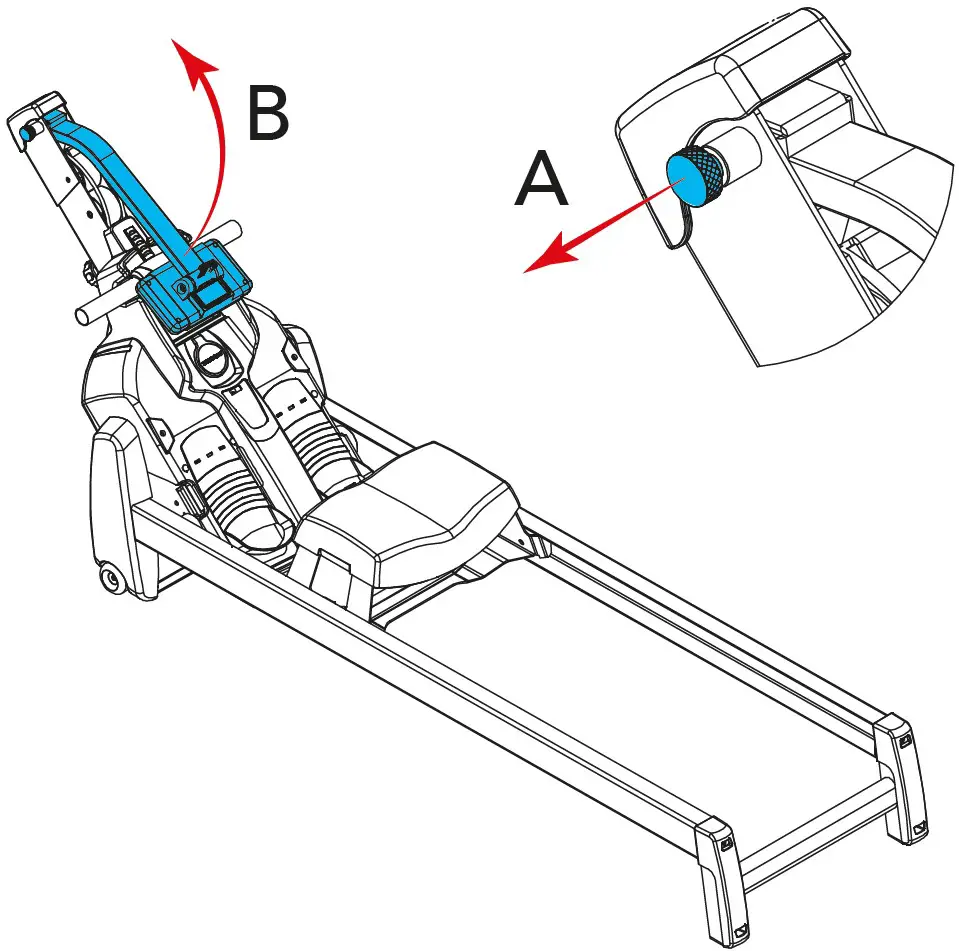 B

A