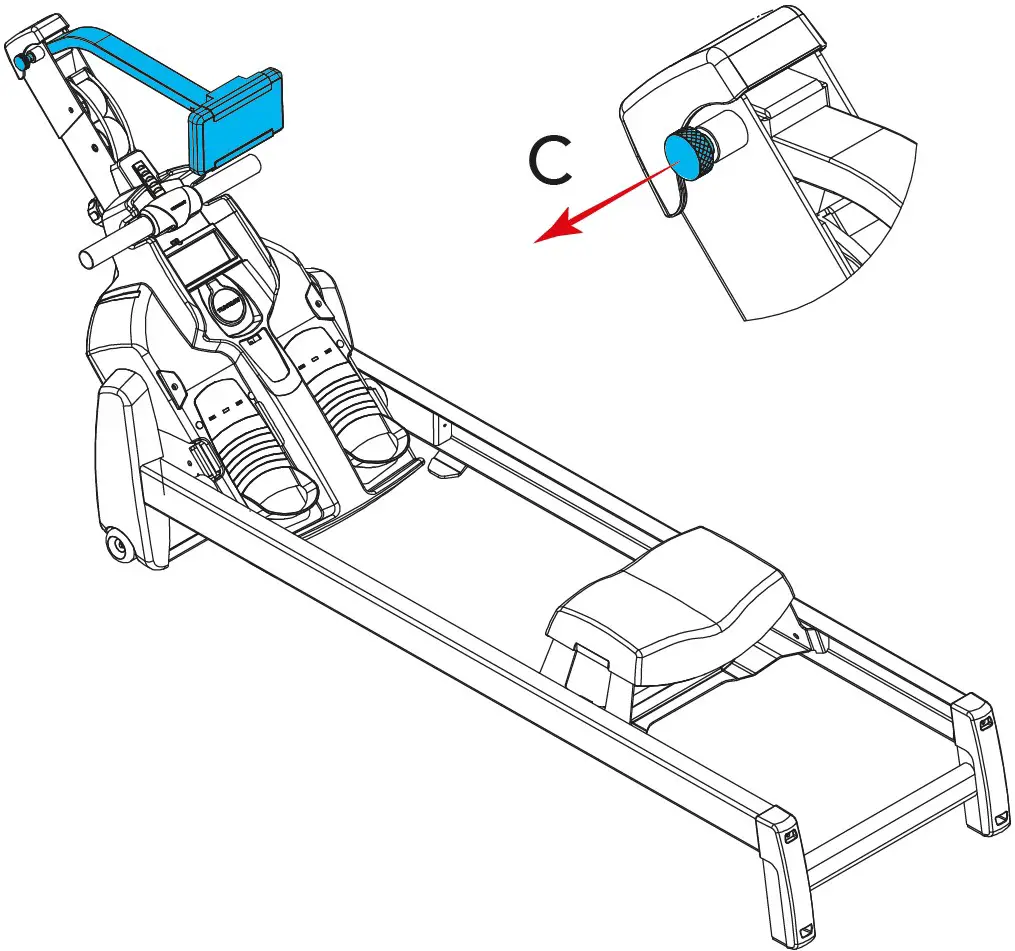 C