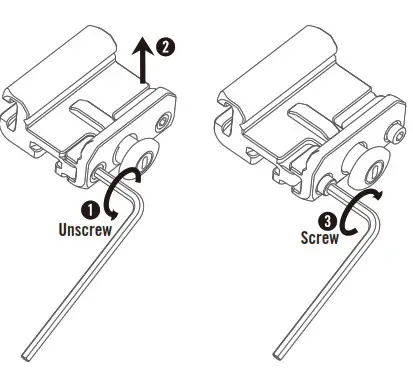 2

1
Unscrew

3
Screw