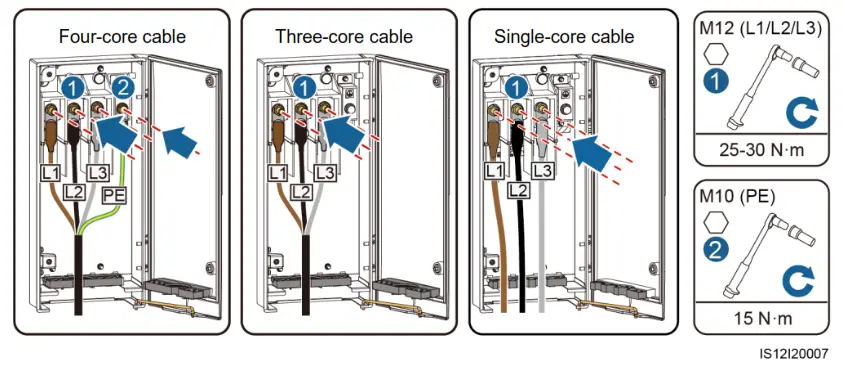 Four-core cable

1 2

L1 L2 L3 PE

Three-core cable

1

L1 L2 L3

Single-core cable

1

L1 L2 L3

M12 (L1/L2/L3)

1

25-30 N·m

M10 (PE)

2

15 N·m

IS12I20007