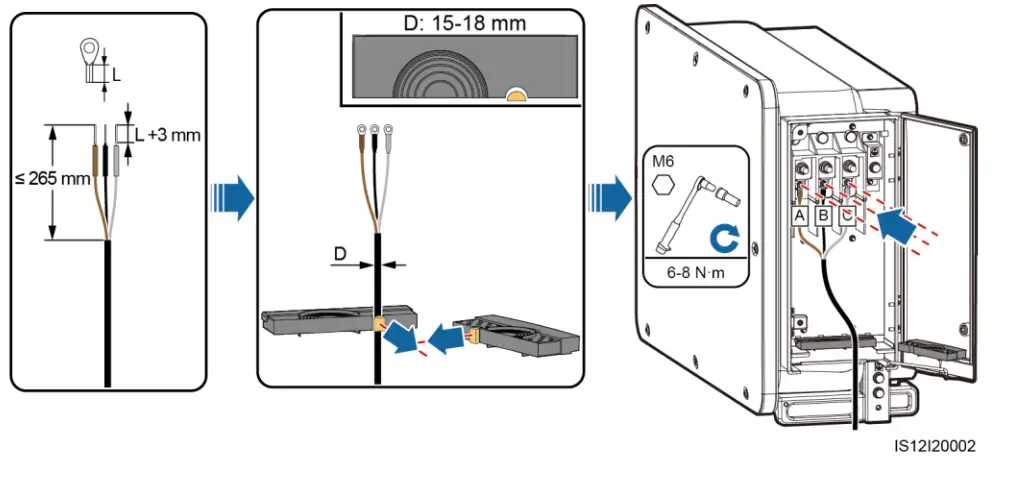 L

L +3 mm

≤ 265 mm

D: 15-18 mm

D

M6

6-8 N·m

A B C

IS12I20002