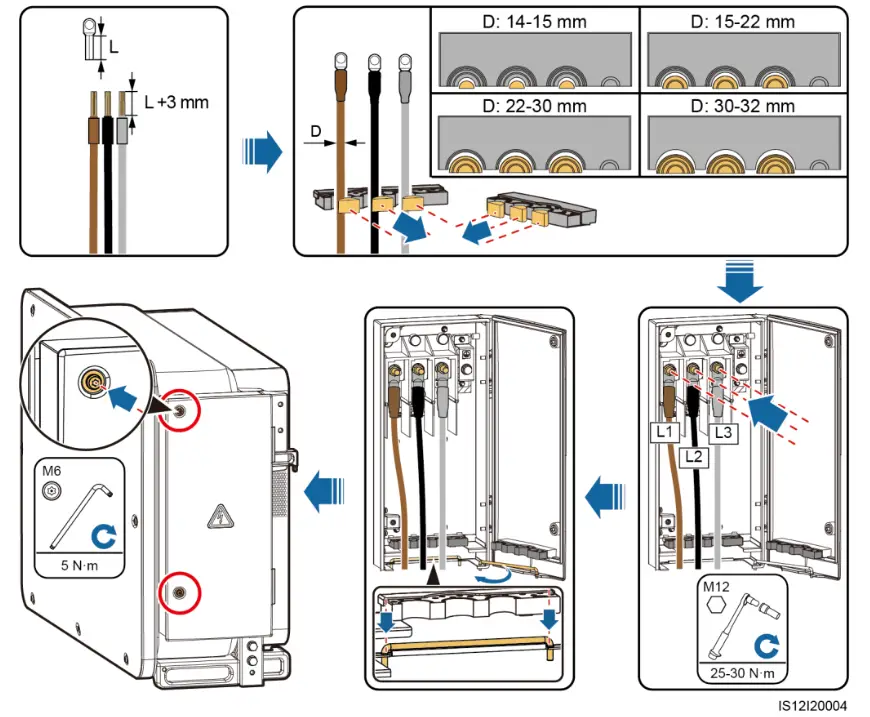 L

L +3 mm

D

D: 14-15 mm

D: 15-22 mm

D: 22-30 mm

D: 30-32 mm

L1

L2

L3

M12

25-30 N·m

M6

5 N·m

IS12I20004