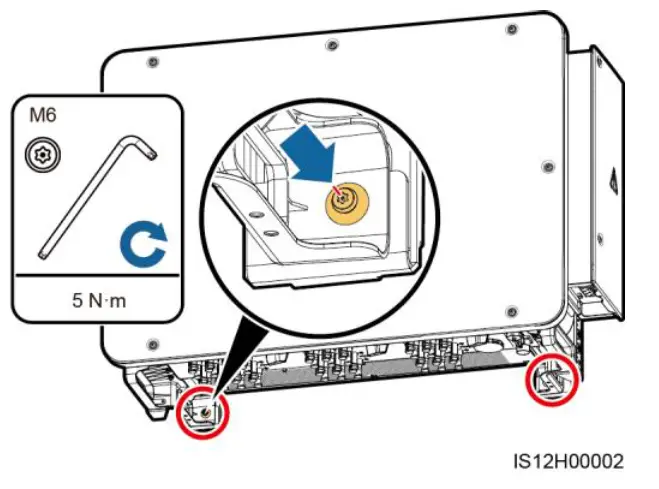 M6

5 N·m

IS12H00002