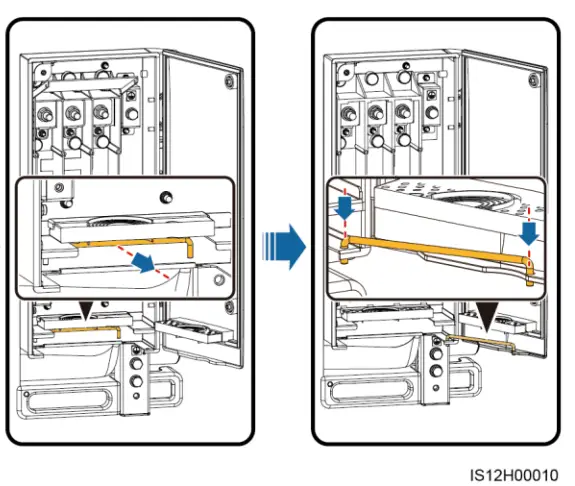 IS12H00010