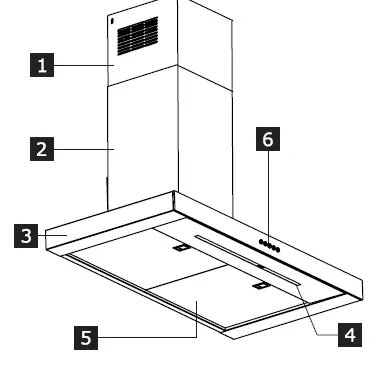 1
2
6
3
5
4