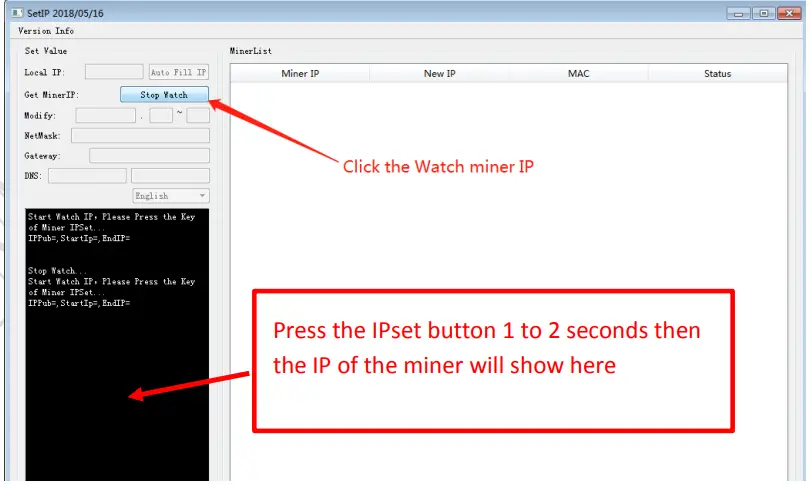 SetIP 2018/05/16

Version Info

Set Value

Local IP:

Auto Fill IP

Get MinerIP:

Stop Watch

Modify:

. ~

NetMask:

Gateway:

DNS:

English

Start Watch IP, Please Press the Key of Miner IPSet...
IPPub=,StartIp=,EndIP=

Stop Watch...
Start Watch IP, Please Press the Key of Miner IPSet...
IPPub=,StartIp=,EndIP=

MinerList

| Miner IP | New IP | MAC | Status |
|---|---|---|---|

Click the Watch miner IP

Press the IPset button 1 to 2 seconds then the IP of the miner will show here