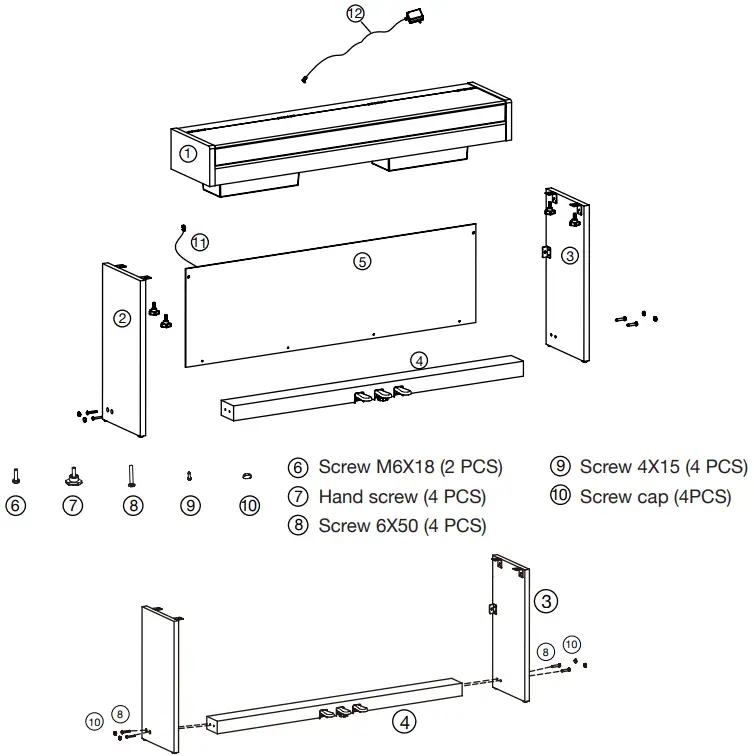 ⑫

①

⑪

⑤

③

②

④

⑥ ⑦ ⑧ ⑨ ⑩

⑥ Screw M6X18 (2 PCS)
⑦ Hand screw (4 PCS)
⑧ Screw 6X50 (4 PCS)
⑨ Screw 4X15 (4 PCS)
⑩ Screw cap (4PCS)

③

⑧ ⑩

⑩ ⑧

④