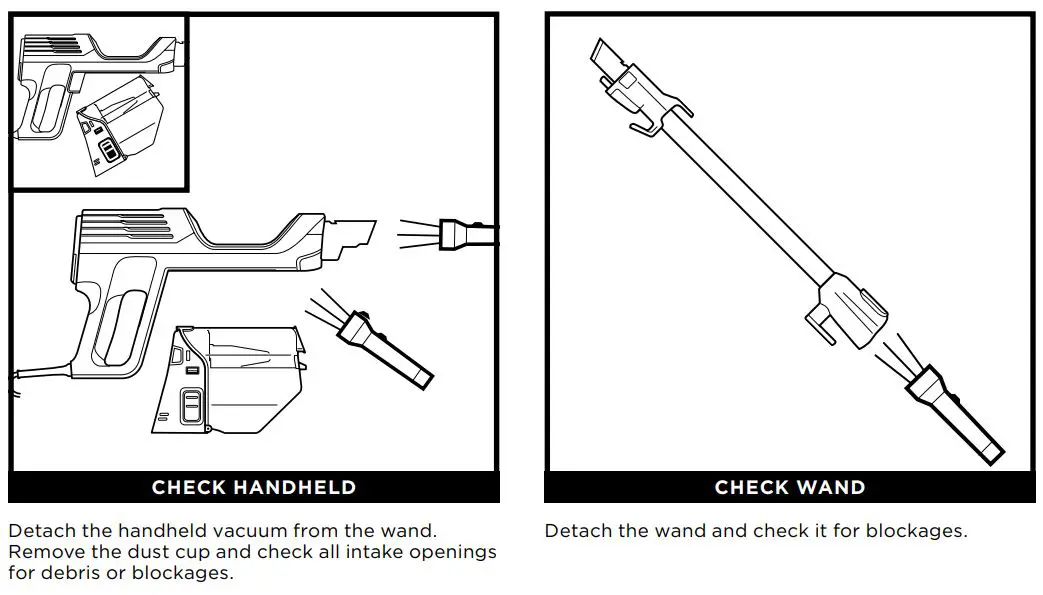 CHECK HANDHELD

Detach the handheld vacuum from the wand. Remove the dust cup and check all intake openings for debris or blockages.

CHECK WAND

Detach the wand and check it for blockages.